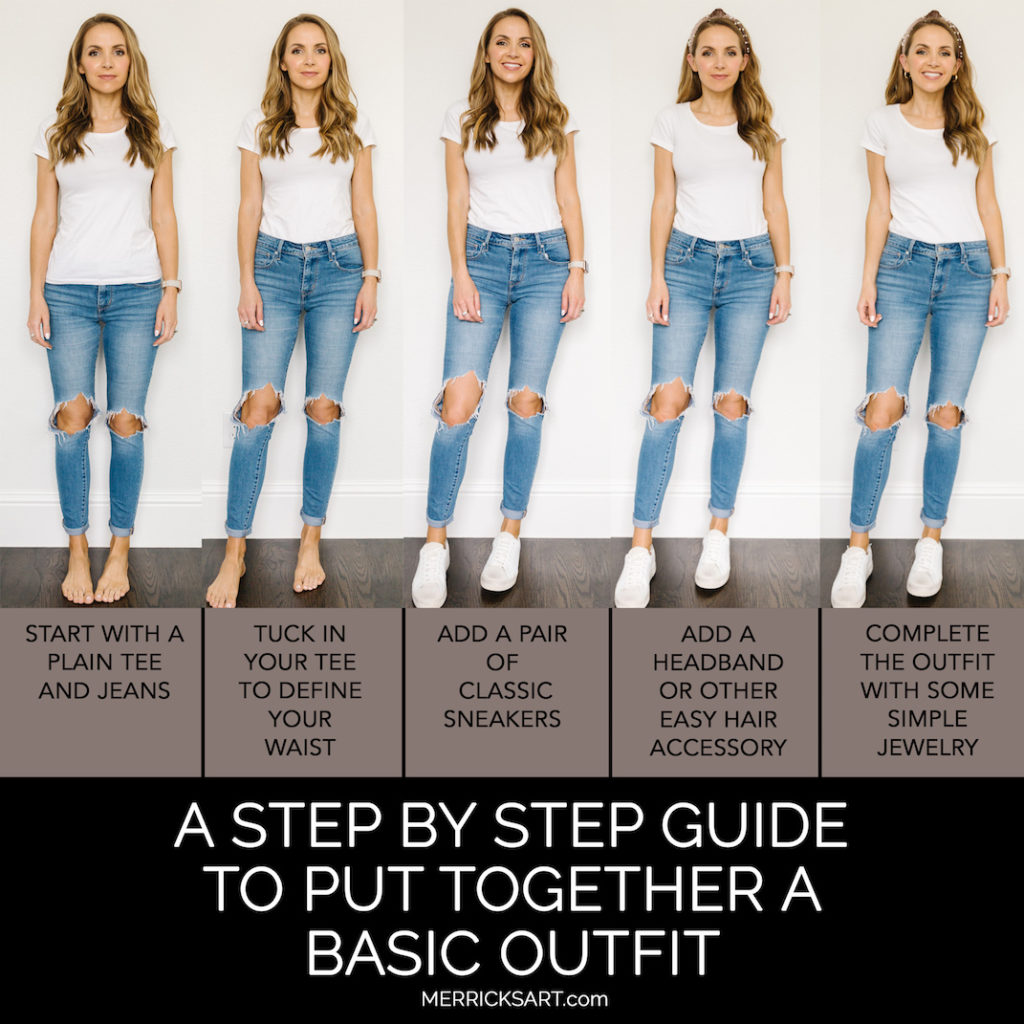 START WITH A PLAIN TEE AND JEANS

TUCK IN YOUR TEE TO DEFINE YOUR WAIST

ADD A PAIR OF CLASSIC SNEAKERS

ADD A HEADBAND OR OTHER EASY HAIR ACCESSORY

COMPLETE THE OUTFIT WITH SOME SIMPLE JEWELRY

A STEP BY STEP GUIDE TO PUT TOGETHER A BASIC OUTFIT

MERRICKSART.com