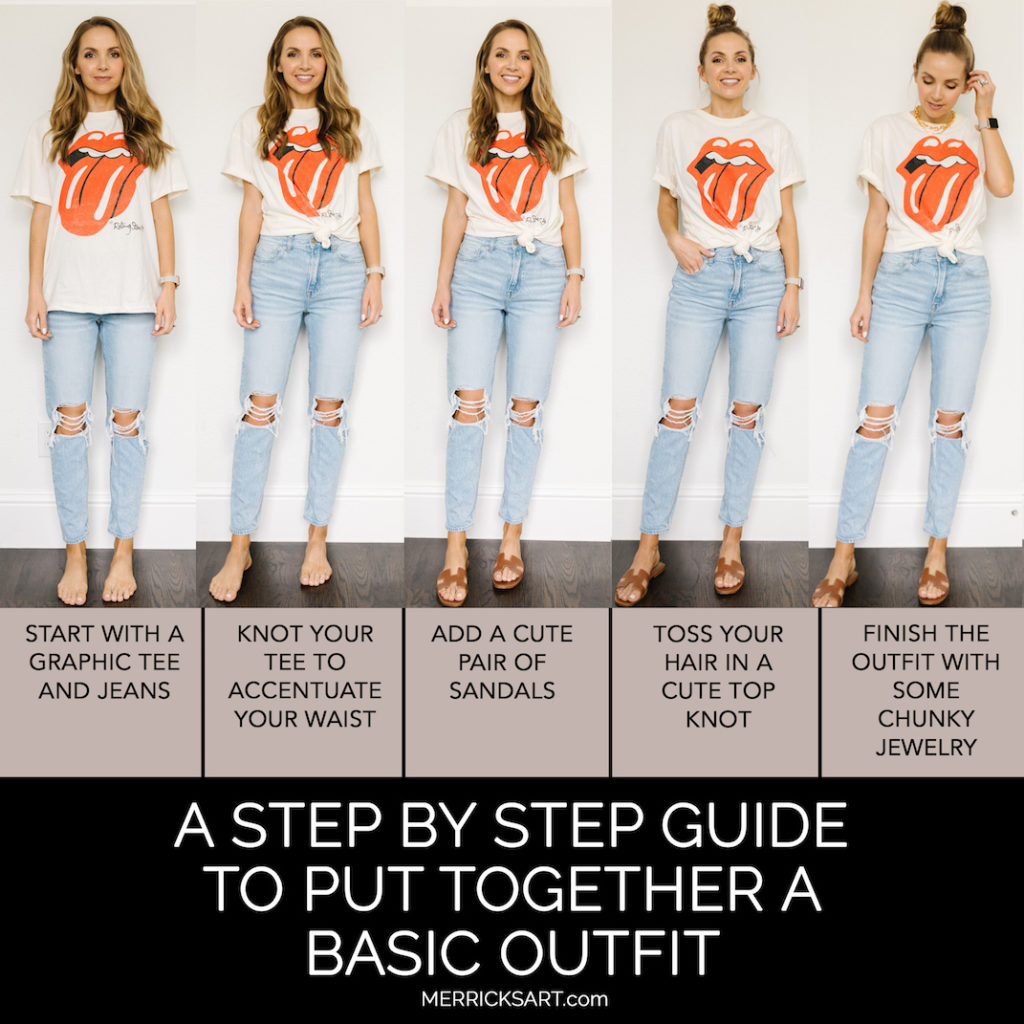 Rolling Stones

START WITH A GRAPHIC TEE AND JEANS

KNOT YOUR TEE TO ACCENTUATE YOUR WAIST

ADD A CUTE PAIR OF SANDALS

TOSS YOUR HAIR IN A CUTE TOP KNOT

FINISH THE OUTFIT WITH SOME CHUNKY JEWELRY

A STEP BY STEP GUIDE TO PUT TOGETHER A BASIC OUTFIT

MERRICKSART.com